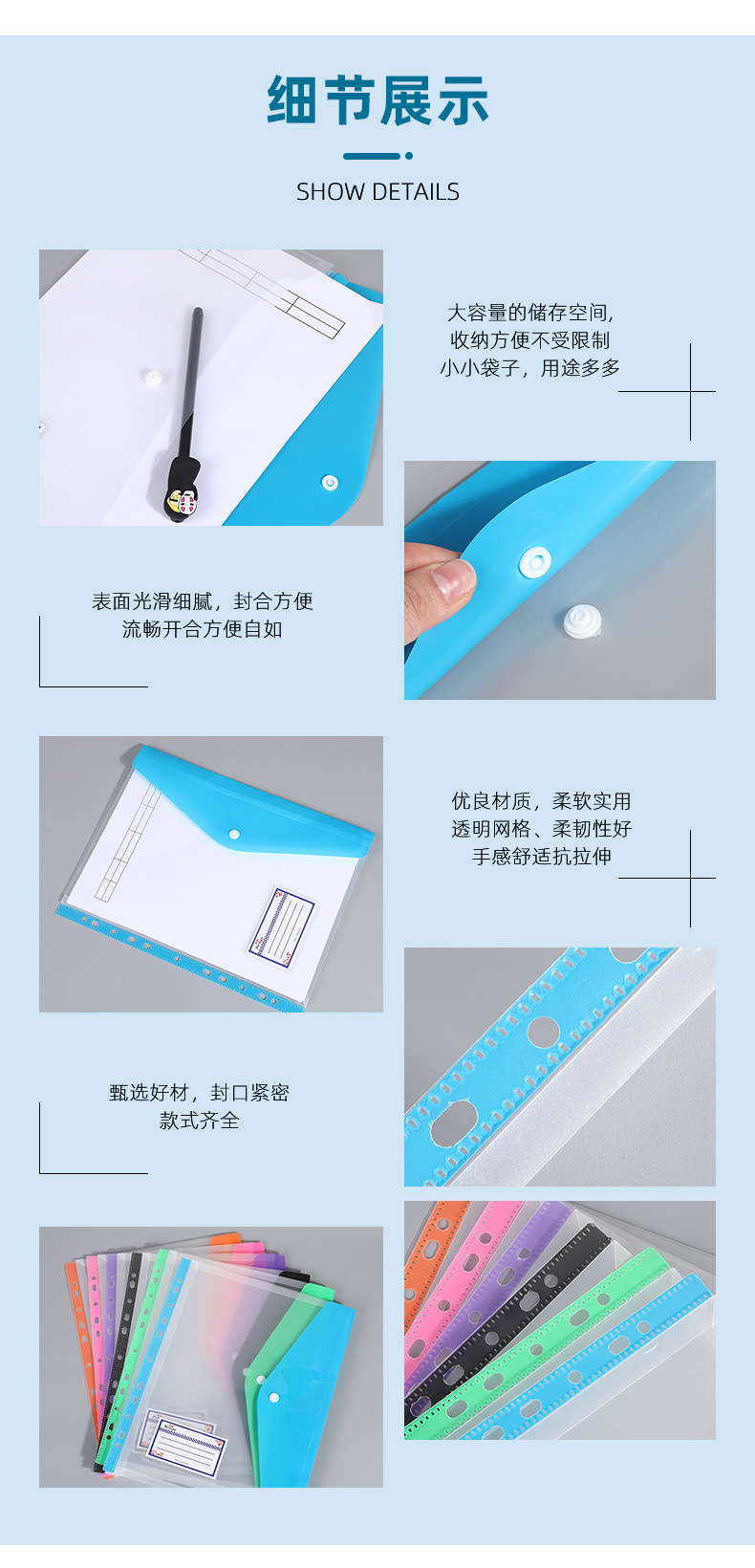 细节展示

SHOW DETAILS

大容量的储存空间,
收纳方便不受限制
小小袋子，用途多多

表面光滑细腻，封合方便
流畅开合方便自如

优良材质，柔软实用
透明网格、柔韧性好
手感舒适抗拉伸

甄选好材，封口紧密
款式齐全