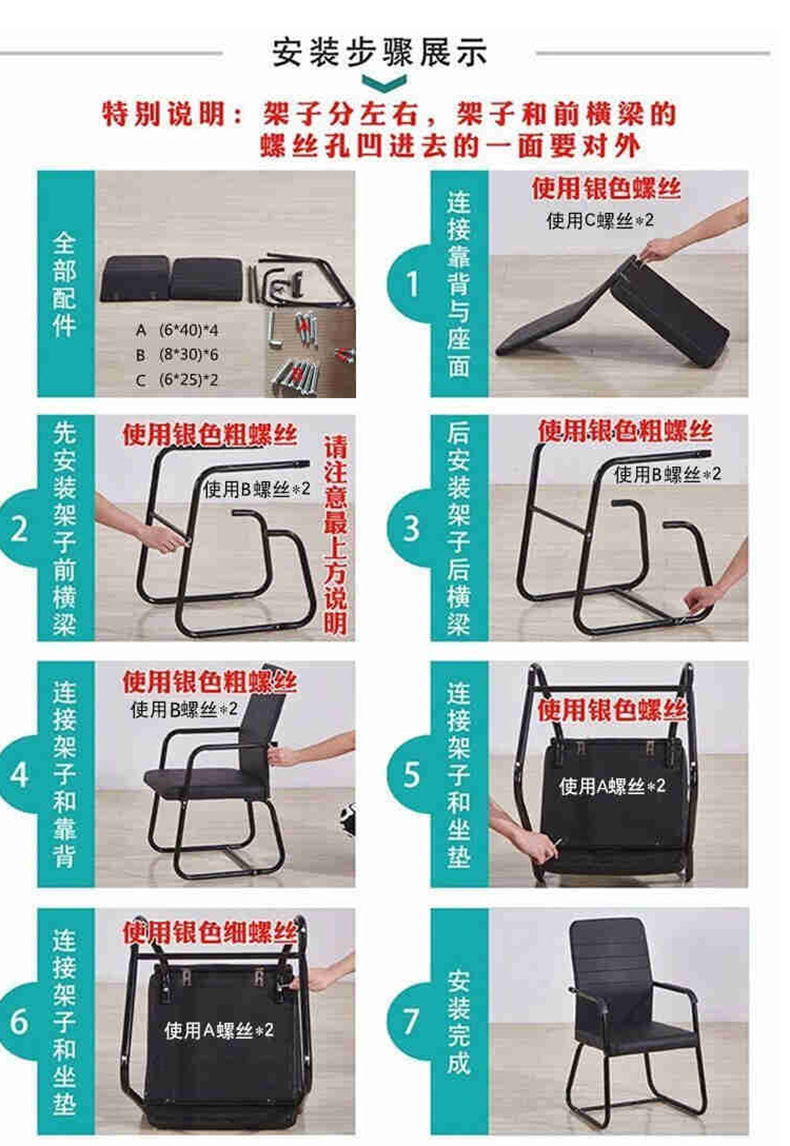 安装步骤展示

特别说明：架子分左右，架子和前横梁的螺丝孔凹进去的一面要对外

全部配件

A (6*40)*4
B (8*30)*6
C (6*25)*2

1 连接靠背与座面

使用银色螺丝
使用C螺丝*2

2 先安装架子前横梁

使用银色粗螺丝
使用B螺丝*2
请注意最上方说明

3 后安装架子后横梁

使用银色粗螺丝
使用B螺丝*2

4 连接架子和靠背

使用银色粗螺丝
使用B螺丝*2

5 连接架子和坐垫

使用银色螺丝
使用A螺丝*2

6 连接架子和坐垫

使用银色细螺丝
使用A螺丝*2

7 安装完成